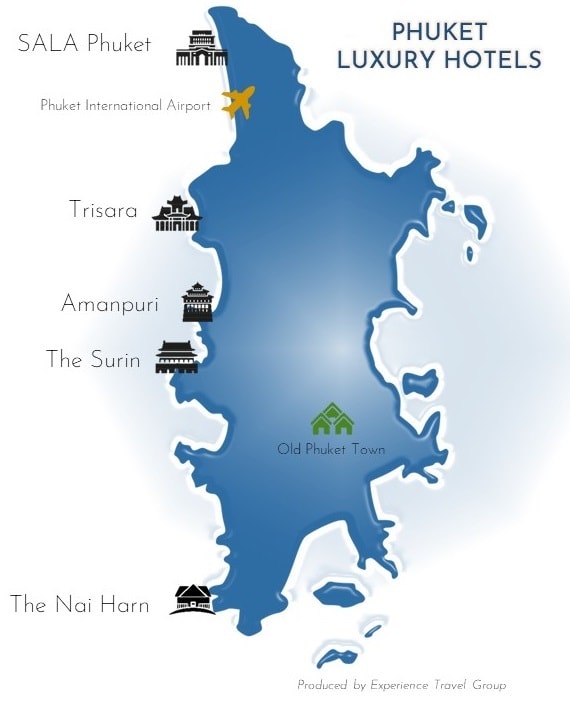 PHUKET
LUXURY HOTELS

SALA Phuket

Phuket International Airport

Trisara

Amanpuri

The Surin

Old Phuket Town

The Nai Harn

Produced by Experience Travel Group