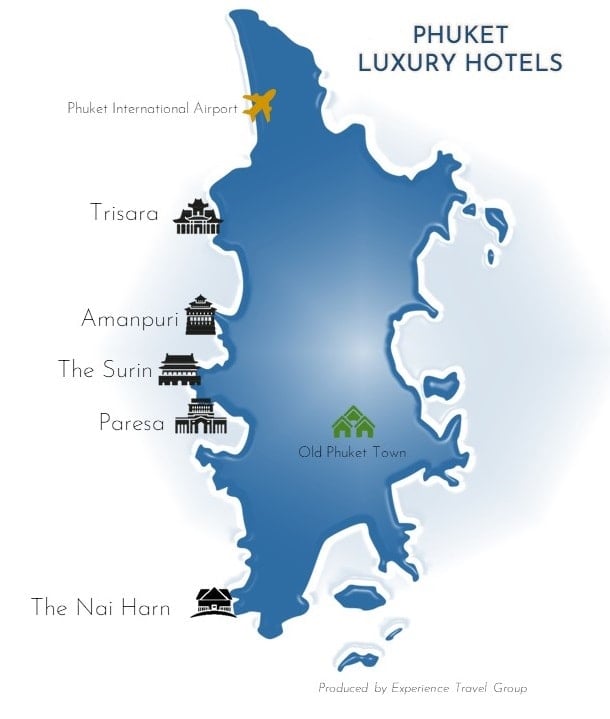 PHUKET
LUXURY HOTELS

Phuket International Airport

Trisara

Amanpuri

The Surin

Paresa

Old Phuket Town

The Nai Harn

Produced by Experience Travel Group